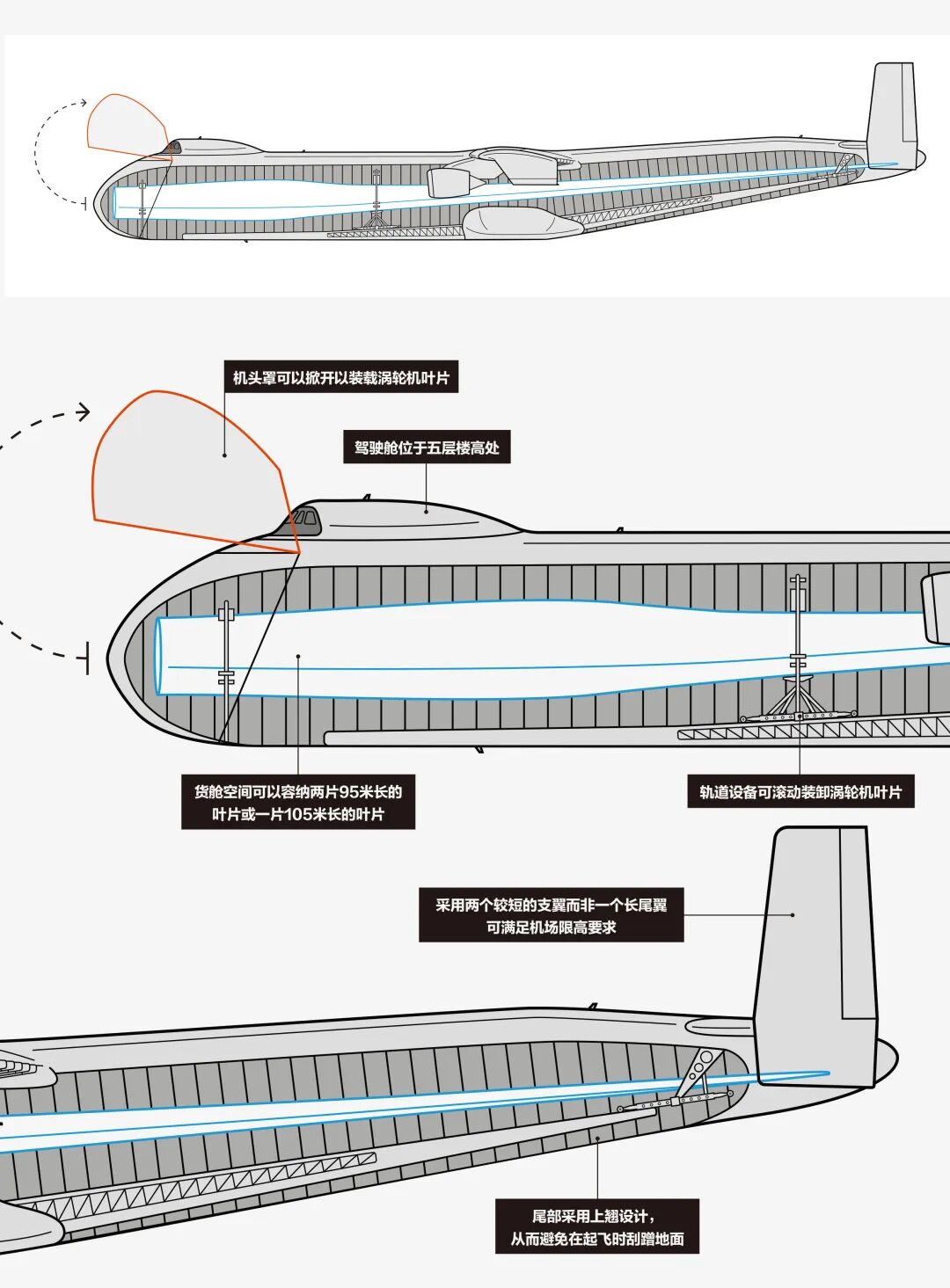 机头罩可以掀开以装载涡轮机叶片

驾驶舱位于五层楼高处

货舱空间可以容纳两片95米长的叶片或一片105米长的叶片

轨道设备可滚动装卸涡轮机叶片

采用两个较短的支翼而非一个长尾翼可满足机场限高要求

尾部采用上翘设计，从而避免在起飞时刮蹭地面