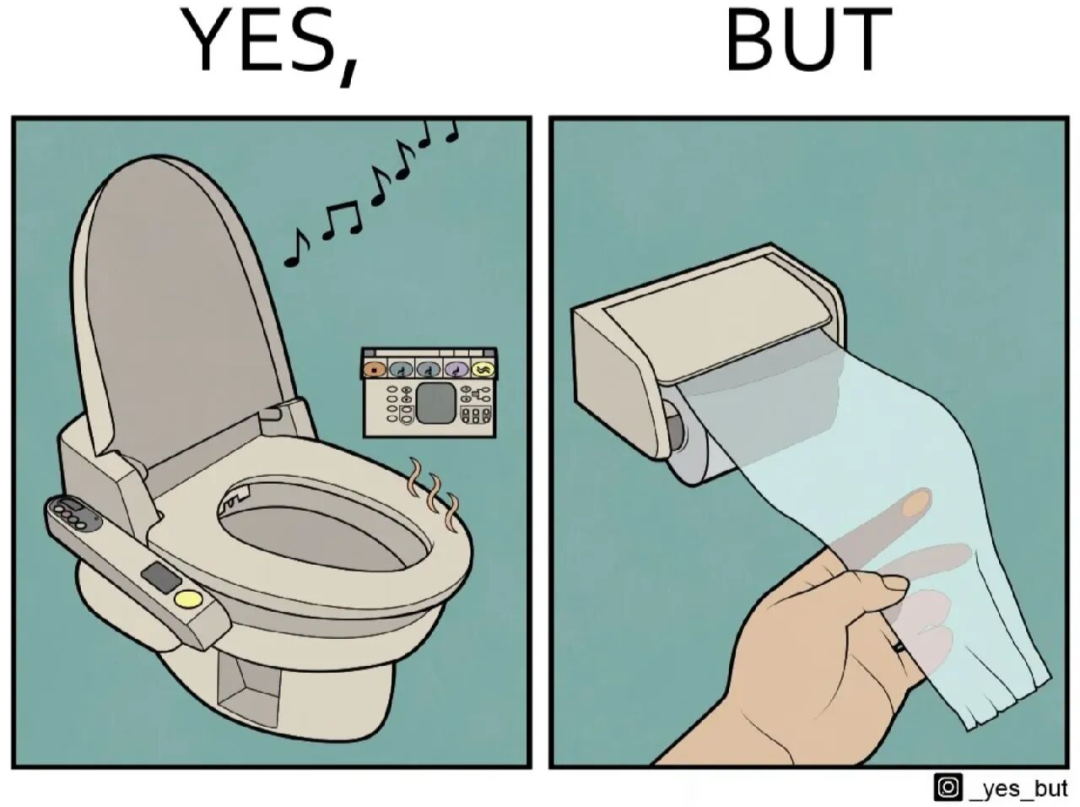 YES,

BUT

_yes_but