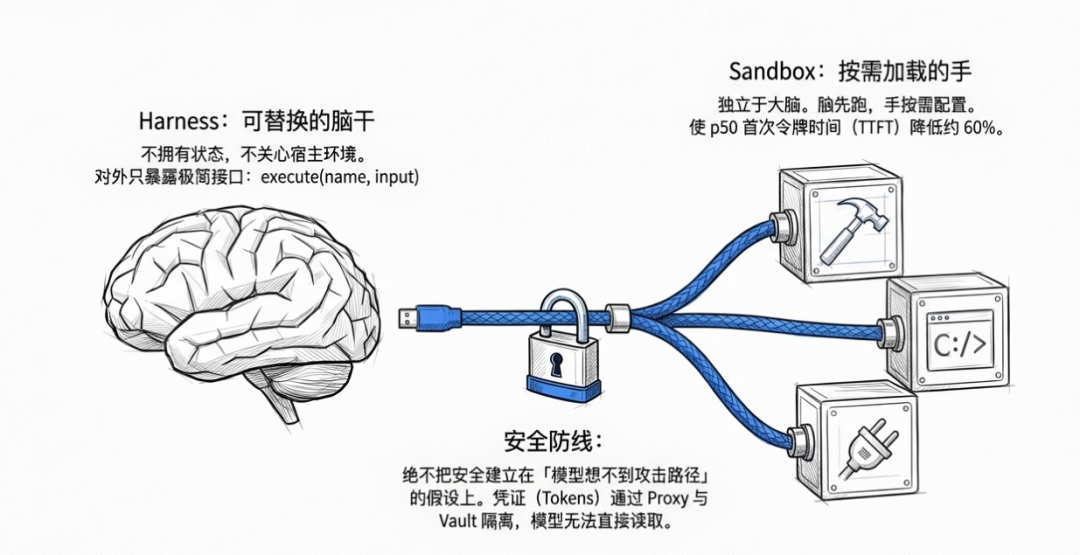 Harness：可替换的脑干

不拥有状态，不关心宿主环境。
对外只暴露极简接口：execute(name, input)

Sandbox：按需加载的手

独立于大脑。脑先跑，手按需配置。
使 p50 首次令牌时间（TTFT）降低约 60%。

C:/>

安全防线：

绝不把安全建立在「模型想不到攻击路径」的假设上。凭证（Tokens）通过 Proxy 与 Vault 隔离，模型无法直接读取。