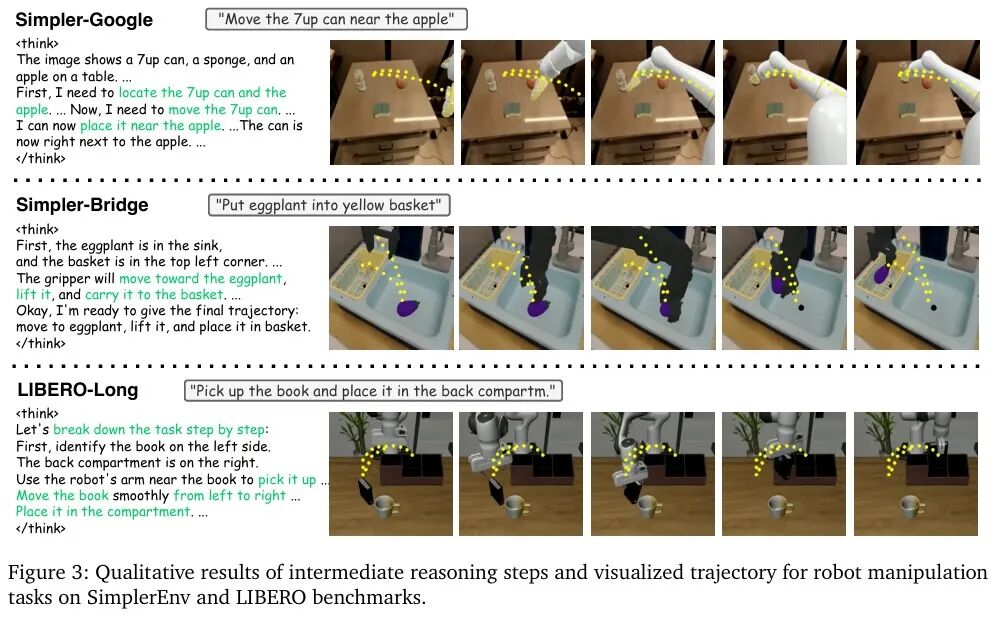 Simpler-Google

"Move the 7up can near the apple"

<think>
The image shows a 7up can, a sponge, and an apple on a table. ...
First, I need to locate the 7up can and the apple. ... Now, I need to move the 7up can. ...
I can now place it near the apple. ...The can is now right next to the apple. ...
</think>

Simpler-Bridge

"Put eggplant into yellow basket"

<think>
First, the eggplant is in the sink, and the basket is in the top left corner. ...
The gripper will move toward the eggplant, lift it, and carry it to the basket. ...
Okay, I'm ready to give the final trajectory: move to eggplant, lift it, and place it in basket.
</think>

LIBERO-Long

"Pick up the book and place it in the back compartm."

<think>
Let's break down the task step by step:
First, identify the book on the left side.
The back compartment is on the right.
Use the robot's arm near the book to pick it up ...
Move the book smoothly from left to right ...
Place it in the compartment. ...
</think>

Figure 3: Qualitative results of intermediate reasoning steps and visualized trajectory for robot manipulation tasks on SimplerEnv and LIBERO benchmarks.