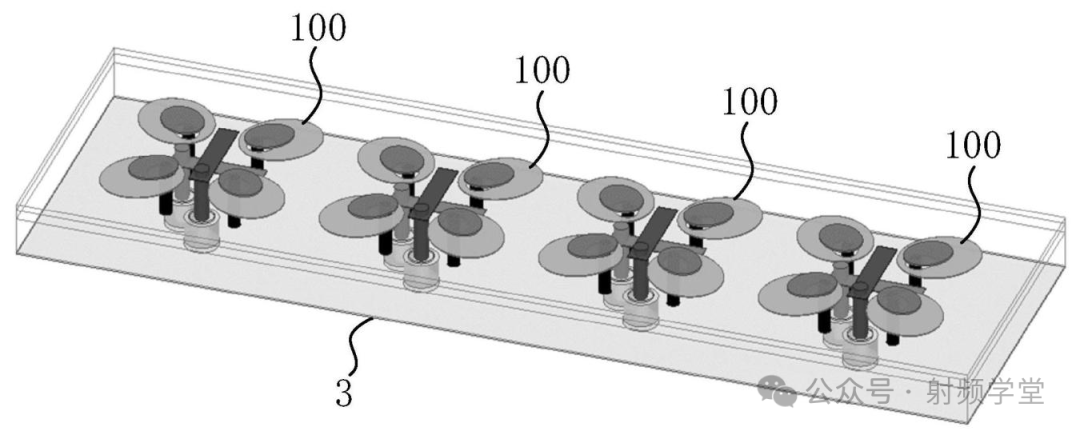 100
100
100
100
3
公众号 · 射频学堂