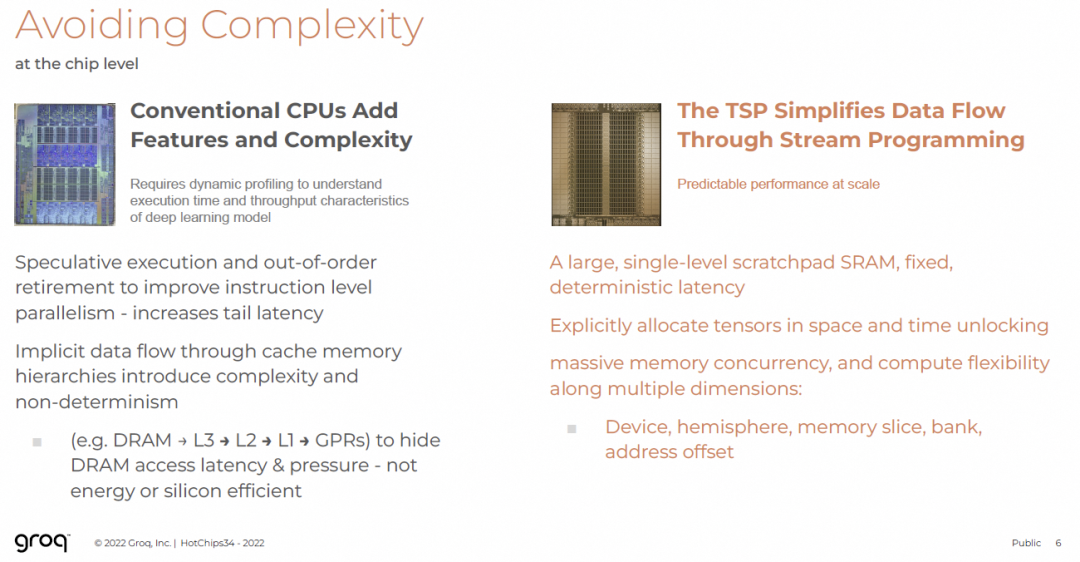 Avoiding Complexity

at the chip level

Conventional CPUs Add Features and Complexity

Requires dynamic profiling to understand execution time and throughput characteristics of deep learning model

Speculative execution and out-of-order retirement to improve instruction level parallelism - increases tail latency

Implicit data flow through cache memory hierarchies introduce complexity and non-determinism

(e.g. DRAM → L3 → L2 → L1 → GPRs) to hide DRAM access latency & pressure - not energy or silicon efficient

The TSP Simplifies Data Flow Through Stream Programming

Predictable performance at scale

A large, single-level scratchpad SRAM, fixed, deterministic latency

Explicitly allocate tensors in space and time unlocking

massive memory concurrency, and compute flexibility along multiple dimensions:

Device, hemisphere, memory slice, bank, address offset

groq © 2022 Groq, Inc. | HotChips34 - 2022

Public 6