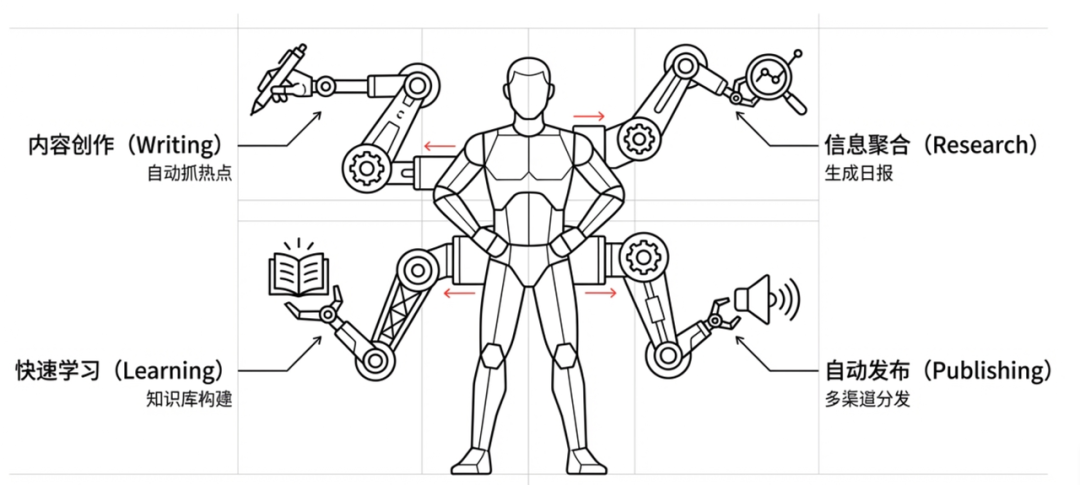 内容创作（Writing）
自动抓热点

信息聚合（Research）
生成日报

快速学习（Learning）
知识库构建

自动发布（Publishing）
多渠道分发