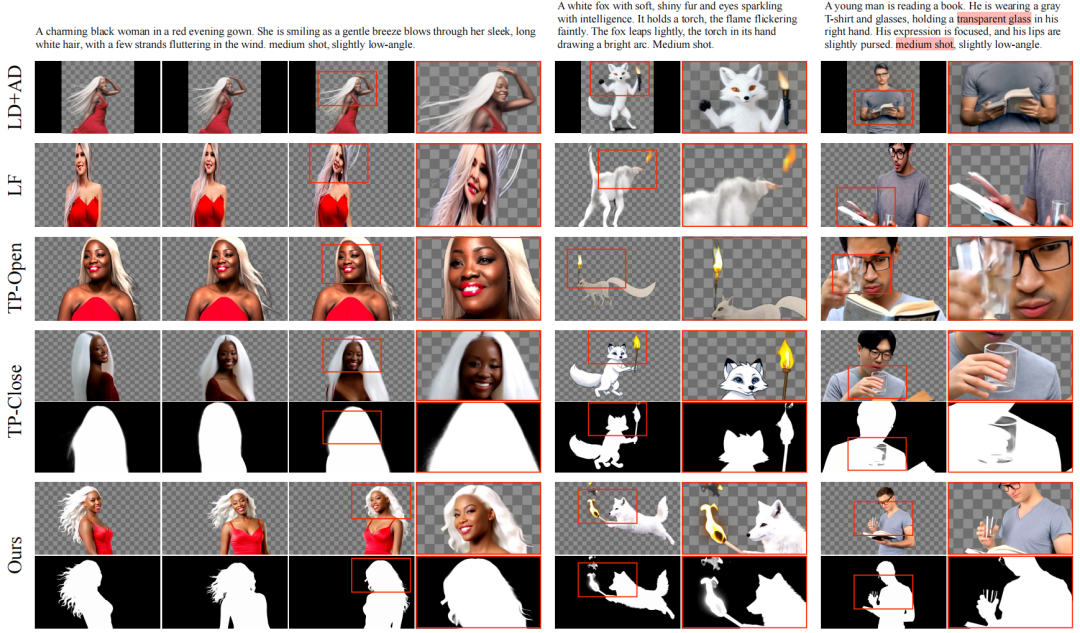 A charming black woman in a red evening gown. She is smiling as a gentle breeze blows through her sleek, long white hair, with a few strands fluttering in the wind. medium shot, slightly low-angle.

A white fox with soft, shiny fur and eyes sparkling with intelligence. It holds a torch, the flame flickering faintly. The fox leaps lightly, the torch in its hand drawing a bright arc. Medium shot.

A young man is reading a book. He is wearing a gray T-shirt and glasses, holding a transparent glass in his right hand. His expression is focused, and his lips are slightly pursed. medium shot, slightly low-angle.

LD+AD

LF

TP-Open

TP-Close

Ours