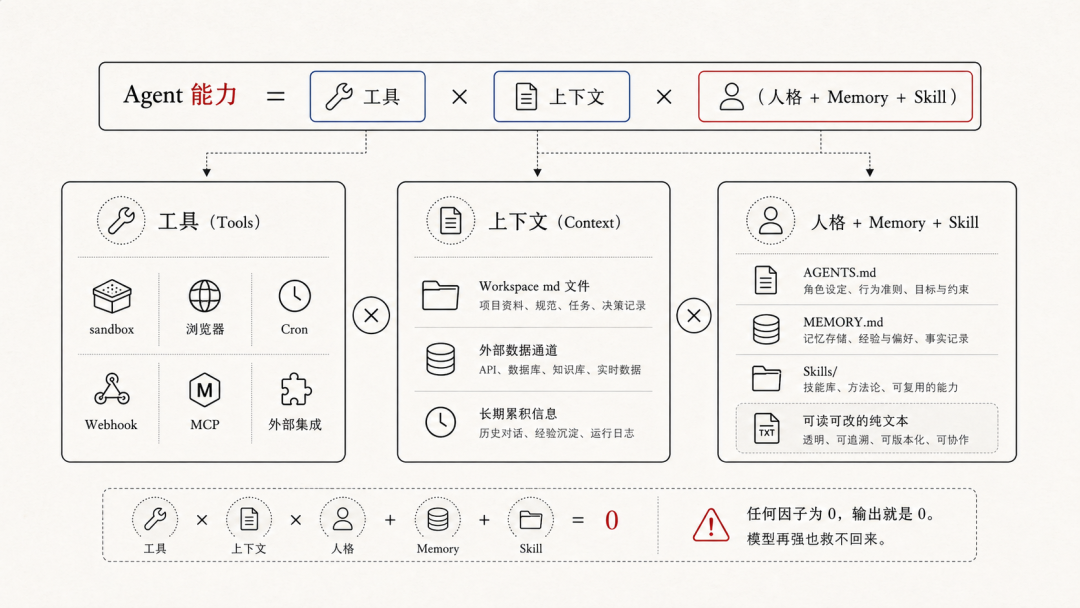 Agent 能力 = 工具 × 上下文 × （人格 + Memory + Skill）

工具（Tools）

sandbox
浏览器
Cron
Webhook
MCP
外部集成

×

上下文（Context）

Workspace md 文件
项目资料、规范、任务、决策记录

外部数据通道
API、数据库、知识库、实时数据

长期累积信息
历史对话、经验沉淀、运行日志

×

人格 + Memory + Skill

AGENTS.md
角色设定、行为准则、目标与约束

MEMORY.md
记忆存储、经验与偏好、事实记录

Skills/
技能库、方法论、可复用的能力

TXT
可读可改的纯文本
透明、可追溯、可版本化、可协作

工具 × 上下文 × 人格 + Memory + Skill = 0

任何因子为 0，输出就是 0。
模型再强也救不回来。