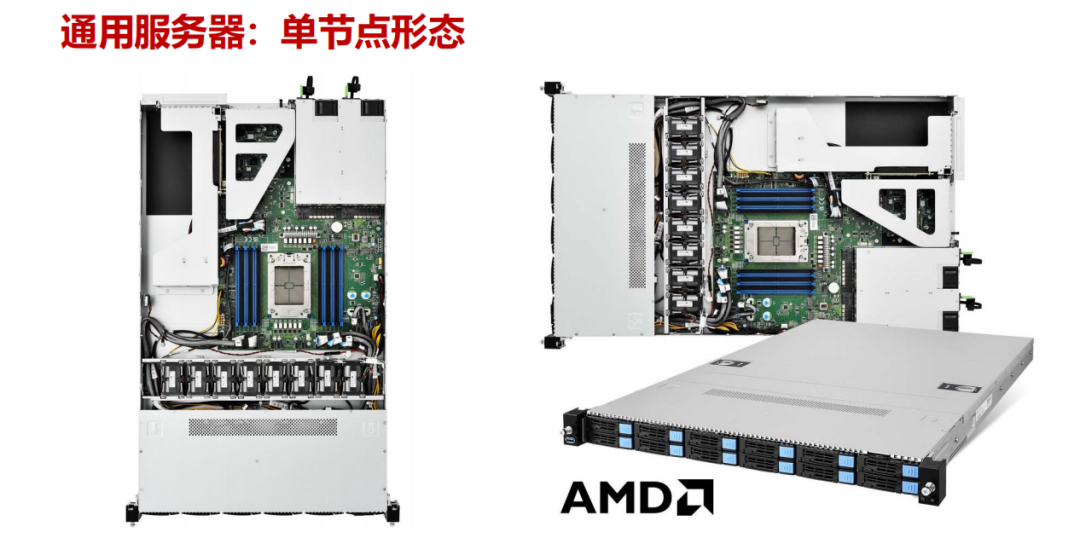 通用服务器：单节点形态

AMD