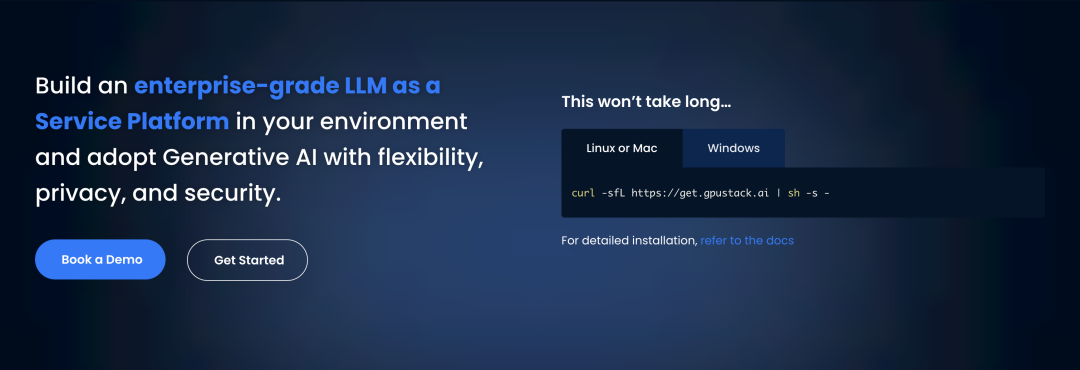 Build an enterprise-grade LLM as a Service Platform in your environment and adopt Generative AI with flexibility, privacy, and security.

Book a Demo

Get Started

This won't take long...

Linux or Mac

Windows

curl -sfL https://get.gpustack.ai | sh -s -

For detailed installation, refer to the docs