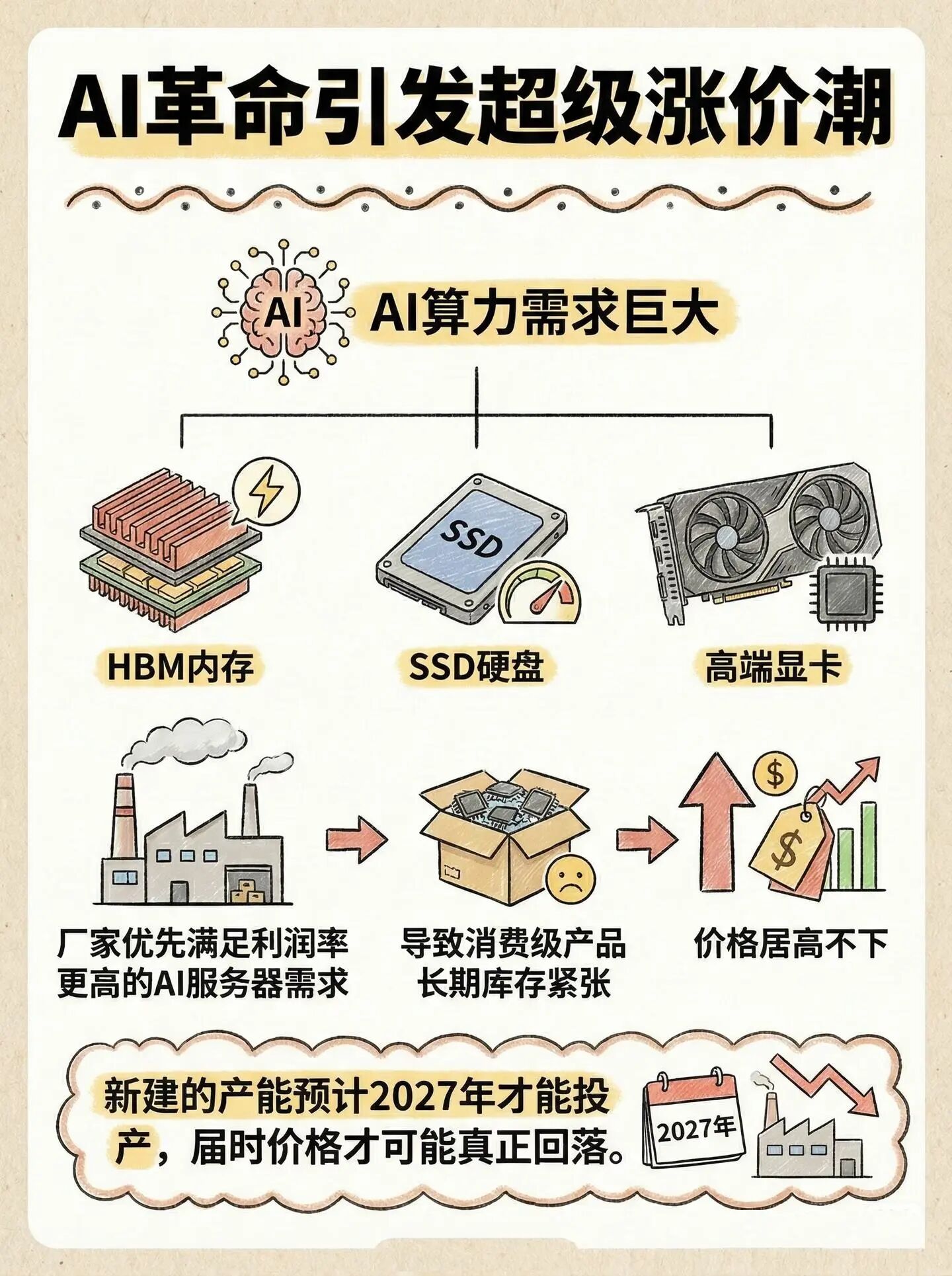 AI革命引发超级涨价潮

AI

AI算力需求巨大

SSD

HBM内存

SSD硬盘

高端显卡

$

$

厂家优先满足利润率更高的AI服务器需求

导致消费级产品长期库存紧张

价格居高不下

新建的产能预计2027年才能投产，届时价格才可能真正回落。

2027年