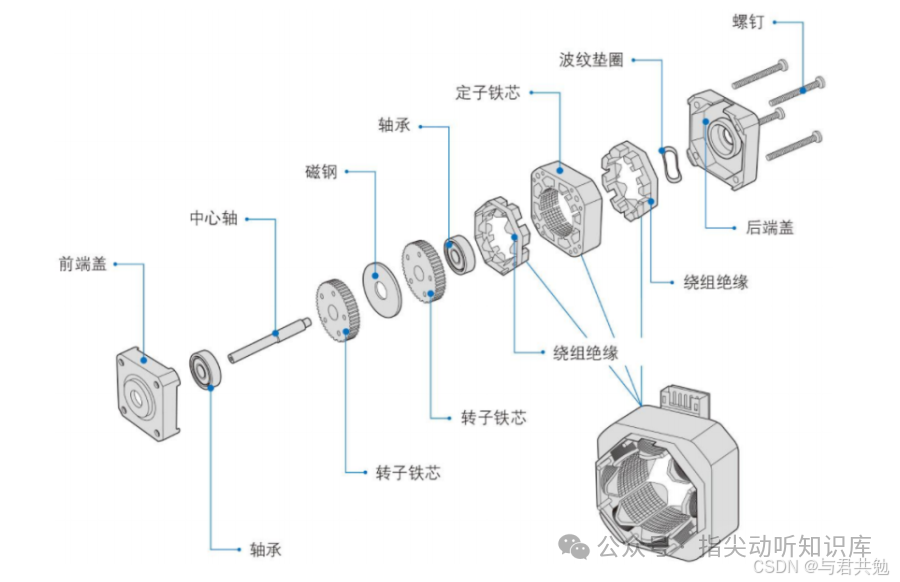 螺钉

波纹垫圈

定子铁芯

轴承

磁钢

中心轴

前端盖

后端盖

绕组绝缘

绕组绝缘

转子铁芯

转子铁芯

轴承

公众号 · 指尖动听知识库

CSDN @与君共勉