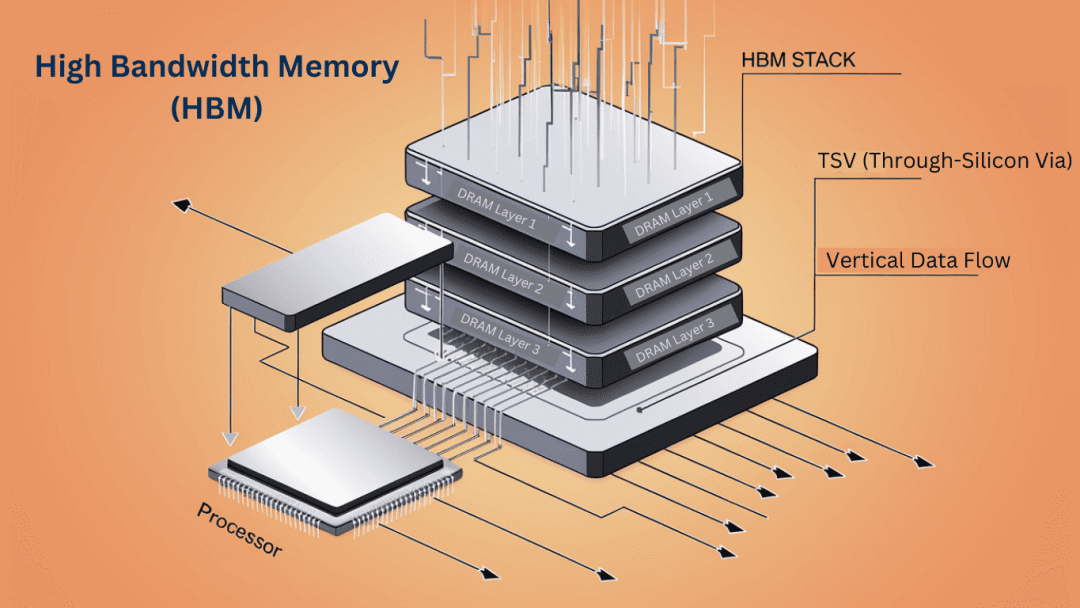 High Bandwidth Memory (HBM)

HBM STACK

TSV (Through-Silicon Via)

Vertical Data Flow

DRAM Layer 1

DRAM Layer 1

DRAM Layer 2

DRAM Layer 2

DRAM Layer 3

DRAM Layer 3

Processor