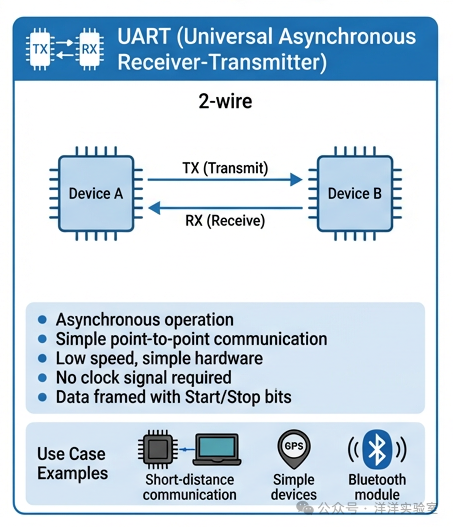 TX RX UART (Universal Asynchronous Receiver-Transmitter)

2-wire

Device A

TX (Transmit)

RX (Receive)

Device B

- Asynchronous operation
- Simple point-to-point communication
- Low speed, simple hardware
- No clock signal required
- Data framed with Start/Stop bits

Use Case Examples

Short-distance communication

GPS

Simple devices

Bluetooth module

公众号 · 洋洋实验室