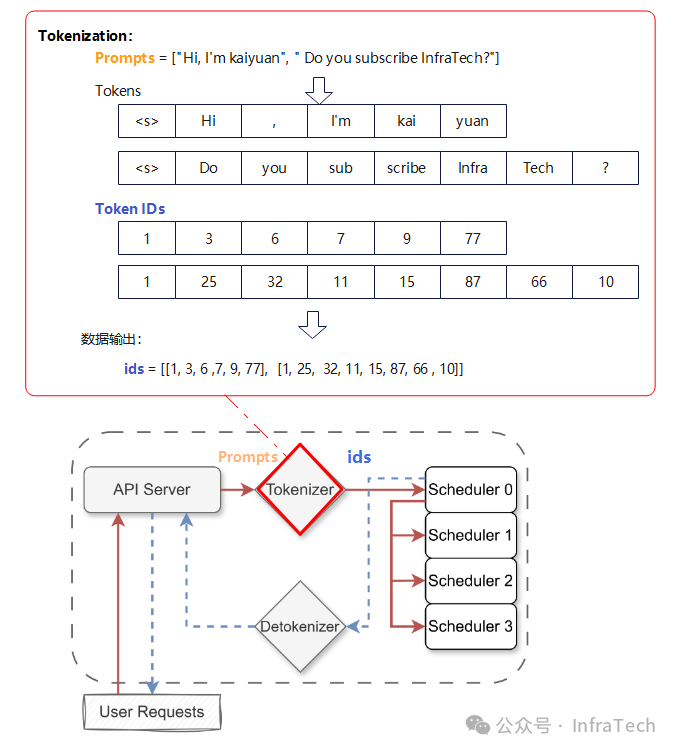 Tokenization:

Prompts = ["Hi, I'm kaiyuan", " Do you subscribe InfraTech?"]

Tokens

| <s> | Hi | , | I'm | kai | yuan |
|---|---|---|---|---|---|

| <s> | Do | you | sub | scribe | Infra | Tech | ? |
|---|---|---|---|---|---|---|---|

Token IDs

| 1 | 3 | 6 | 7 | 9 | 77 |
|---|---|---|---|---|---|

| 1 | 25 | 32 | 11 | 15 | 87 | 66 | 10 |
|---|---|---|---|---|---|---|---|

数据输出:

ids = [[1, 3, 6 ,7, 9, 77], [1, 25, 32, 11, 15, 87, 66 , 10]]

Prompts

ids

API Server

Tokenizer

Scheduler 0

Scheduler 1

Scheduler 2

Scheduler 3

Detokenizer

User Requests

公众号 · InfraTech