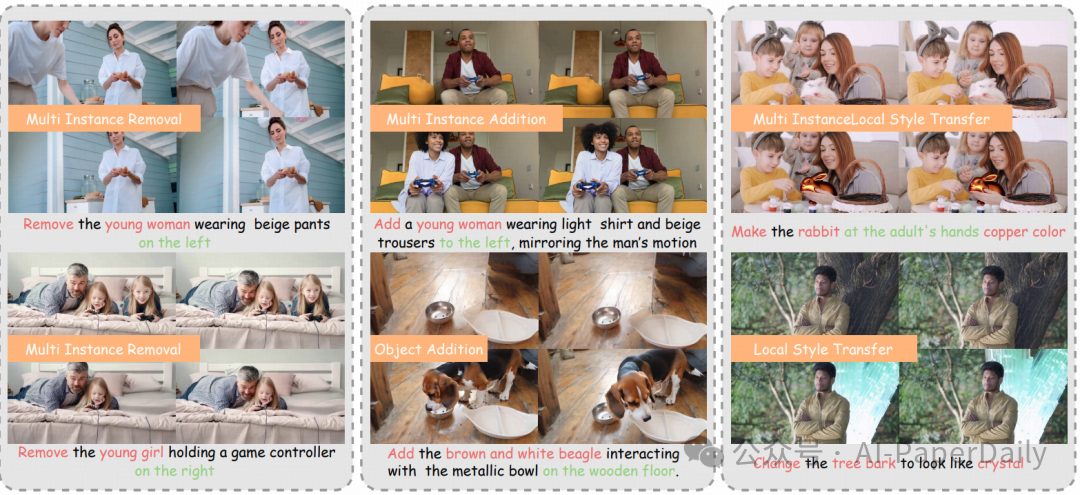 Multi Instance Removal

Remove the young woman wearing beige pants on the left

Multi Instance Removal

Remove the young girl holding a game controller on the right

Multi Instance Addition

Add a young woman wearing light shirt and beige trousers to the left, mirroring the man's motion

Object Addition

Add the brown and white beagle interacting with the metallic bowl on the wooden floor.

Multi InstanceLocal Style Transfer

Make the rabbit at the adult's hands copper color

Local Style Transfer

Change the tree bark to look like crystal

公众号 · AI-PaperDaily